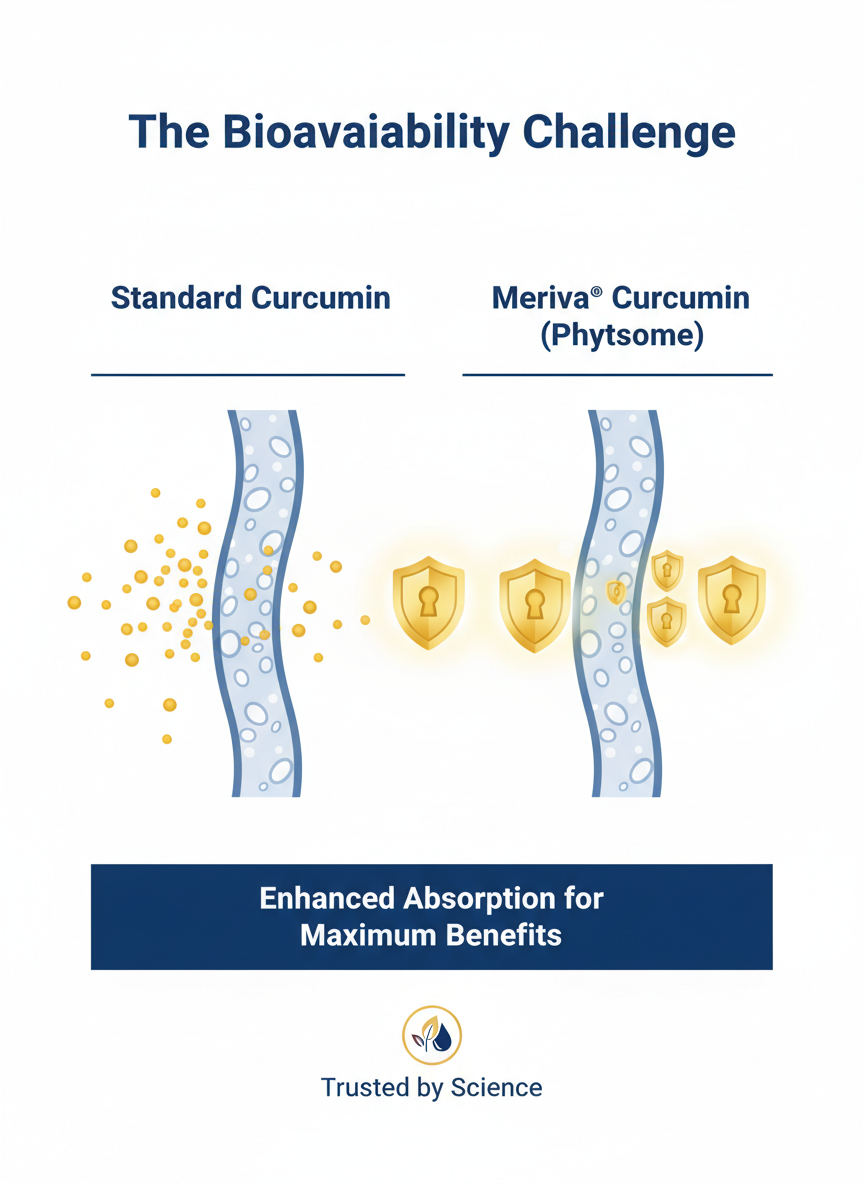 The Bioavaiability Challenge

Standard Curcumin

Meriva® Curcumin (Phytsome)

Enhanced Absorption for Maximum Benefits

Trusted by Science