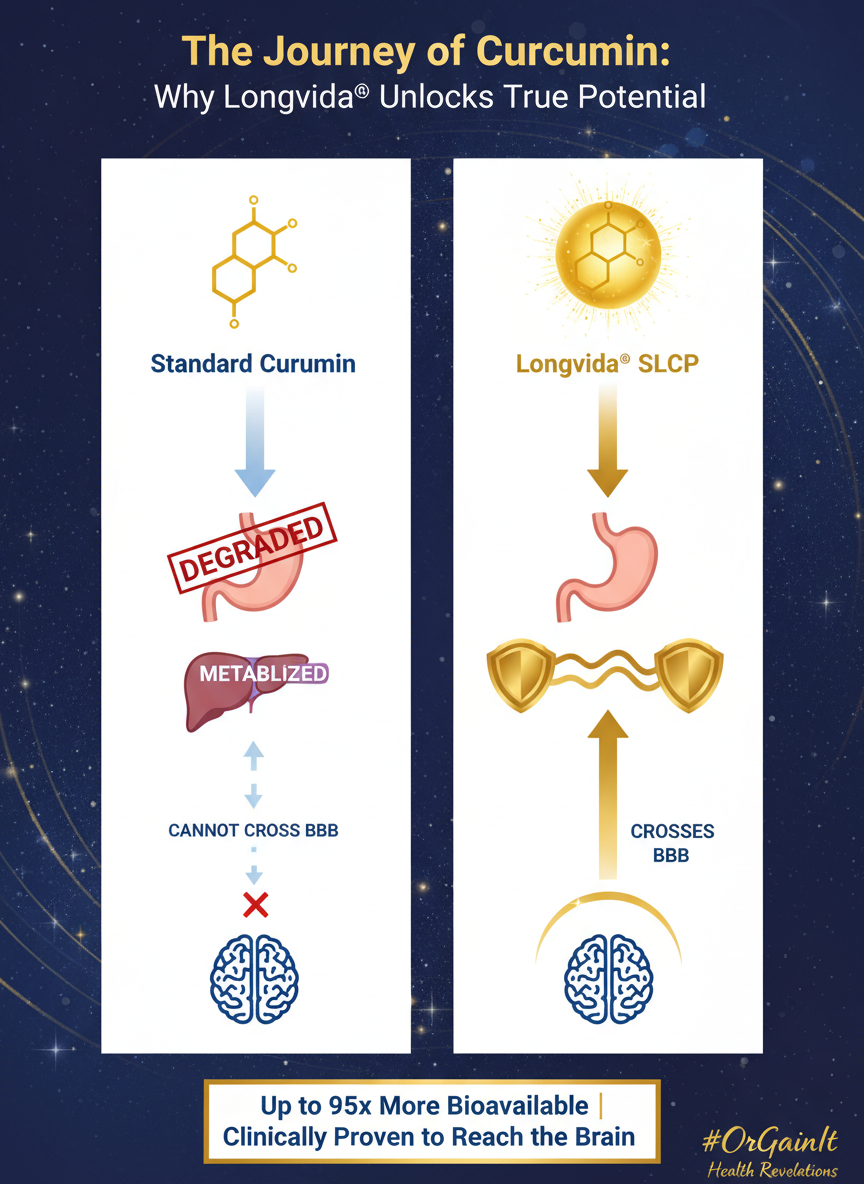 The Journey of Curcumin:
Why Longvida® Unlocks True Potential

Standard Curumin

DEGRADED

METABLIZED

CANNOT CROSS BBB

Longvida® SLCP

CROSSES BBB

Up to 95x More Bioavailable | Clinically Proven to Reach the Brain

#OrGainIt
Health Revelations