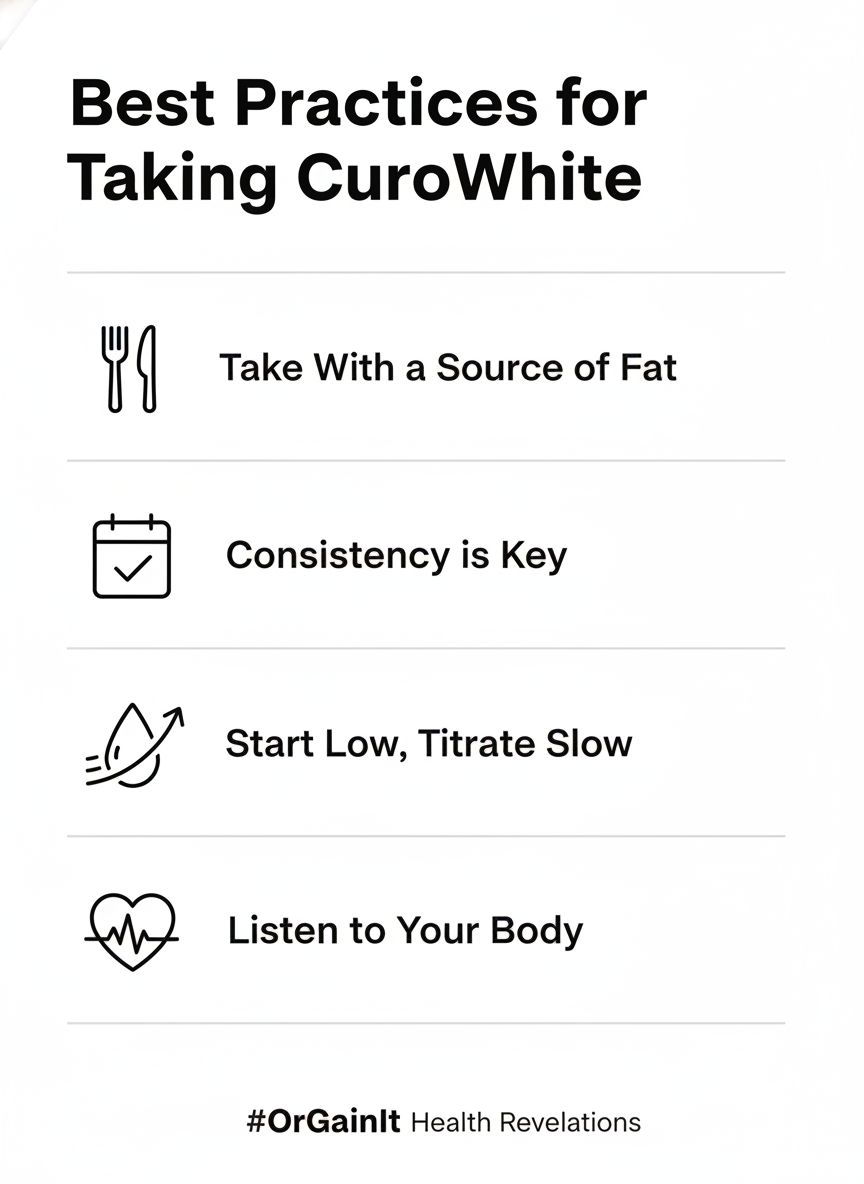 Best Practices for Taking CuroWhite

Take With a Source of Fat

Consistency is Key

Start Low, Titrate Slow

Listen to Your Body

#OrGainIt Health Revelations